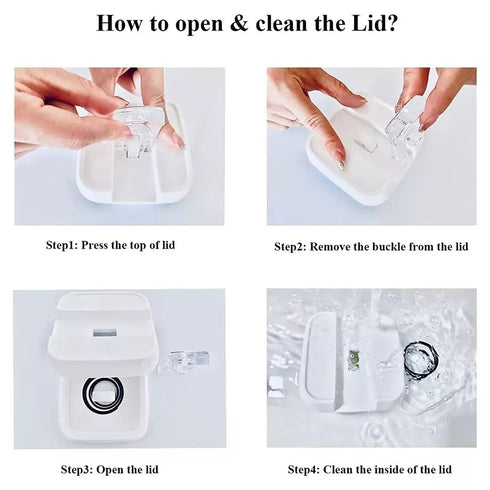 How to open & clean the Lid?

Step1: Press the top of lid

Step2: Remove the buckle from the lid

Step3: Open the lid

Step4: Clean the inside of the lid